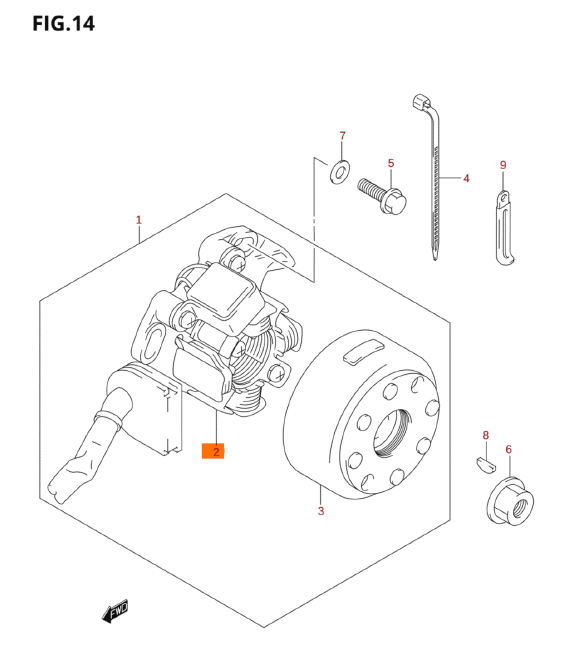 FIG.14

7
5
4
9
1
2
3
8
6
FWD