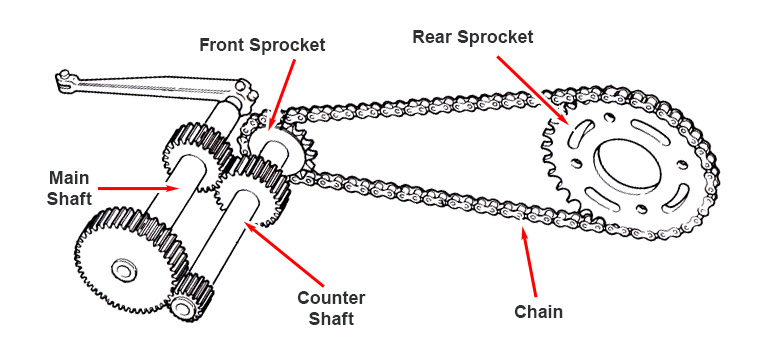 Front Sprocket

Rear Sprocket

Main Shaft

Counter Shaft

Chain